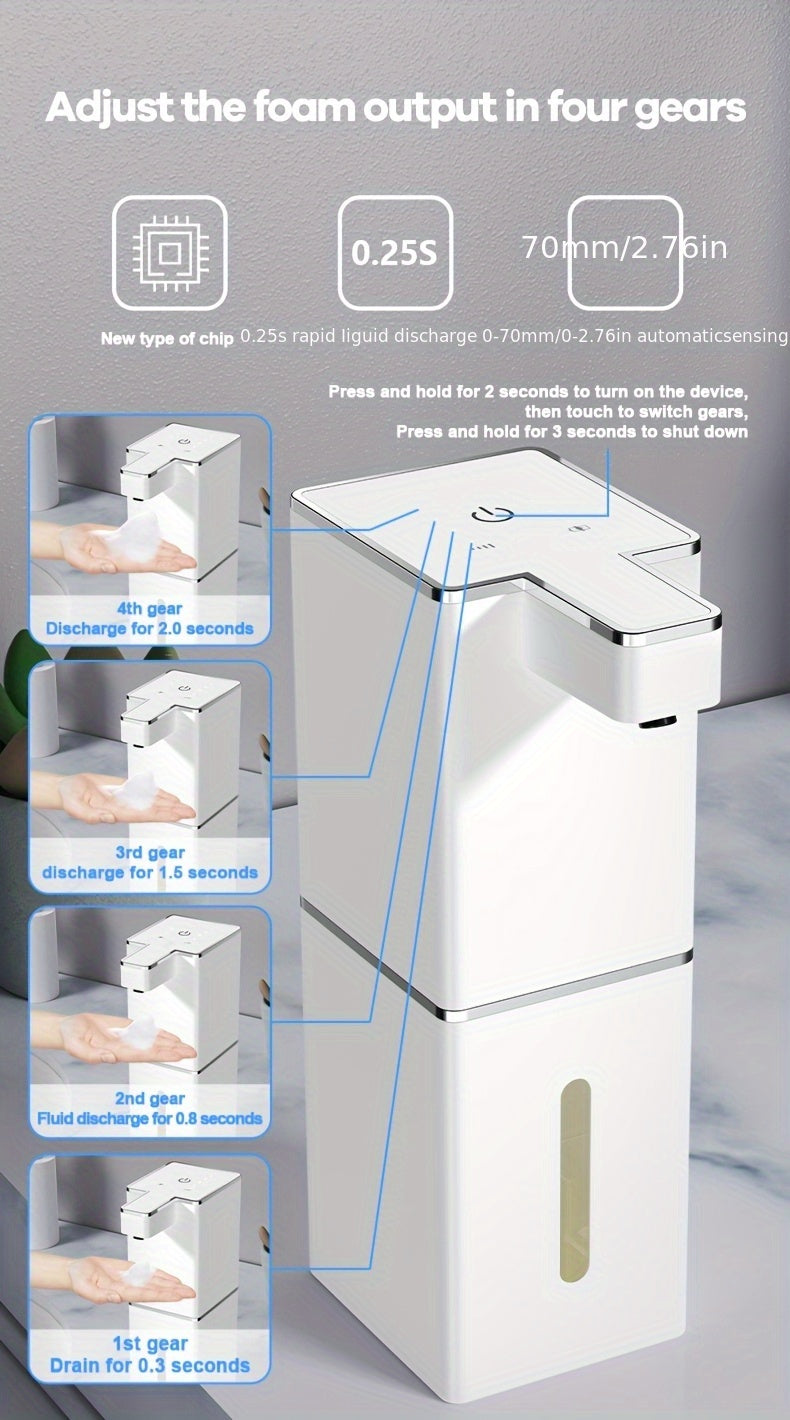 Adjust the foam output in four gears

0.25S

70mm/2.76in

New type of chip 0.25s rapid liguid discharge 0-70mm/0-2.76in automaticsensing

Press and hold for 2 seconds to turn on the device, then touch to switch gears, Press and hold for 3 seconds to shut down

4th gear
Discharge for 2.0 seconds

3rd gear
discharge for 1.5 seconds

2nd gear
Fluid discharge for 0.8 seconds

1st gear
Drain for 0.3 seconds