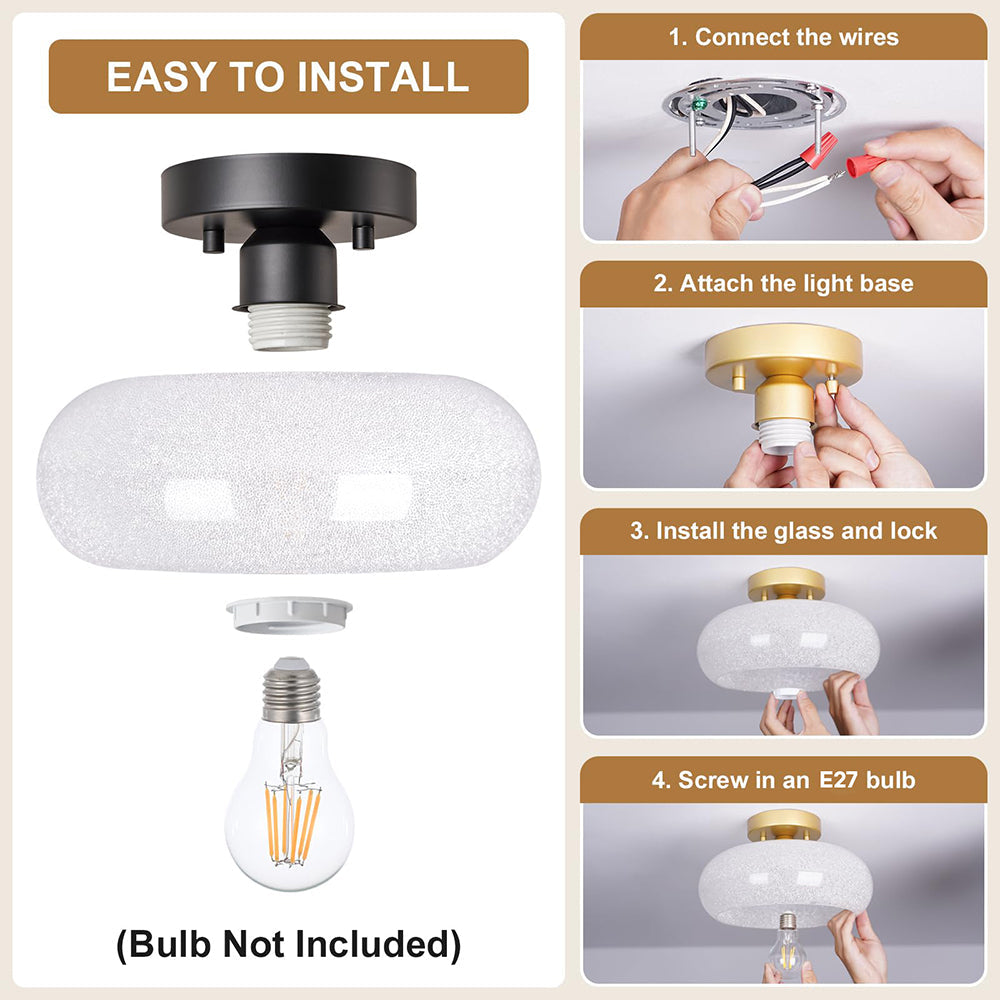 EASY TO INSTALL

(Bulb Not Included)

1. Connect the wires

2. Attach the light base

3. Install the glass and lock

4. Screw in an E27 bulb