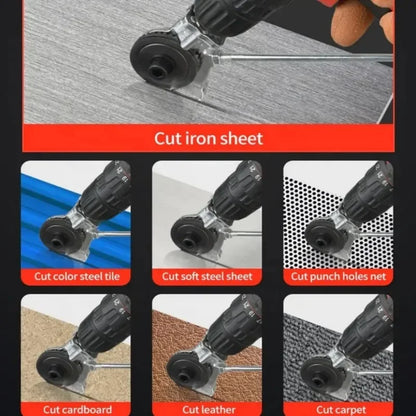 Cut iron sheet

Cut color steel tile

Cut soft steel sheet

Cut punch holes net

Cut cardboard

Cut leather

Cut carpet